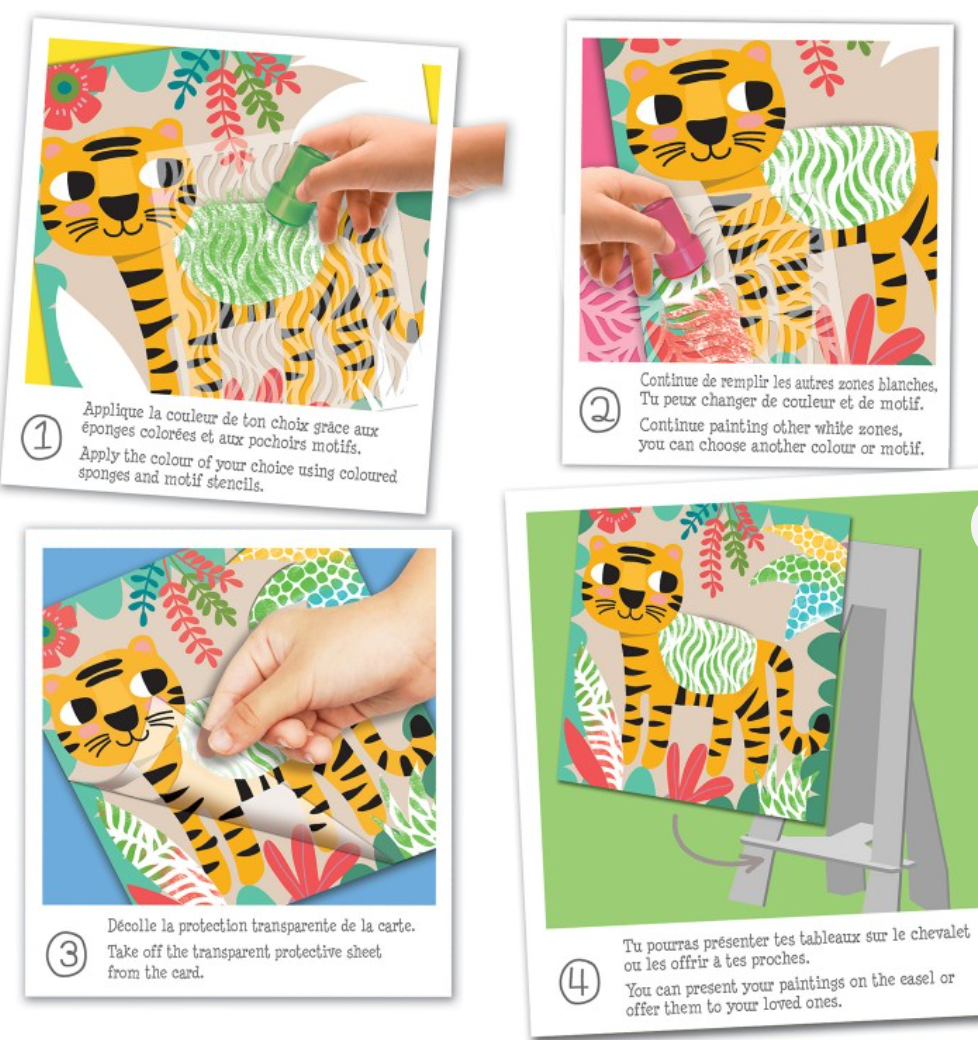 1
Applique la couleur de ton choix grâce aux éponges colorées et aux pochoirs motifs.
Apply the colour of your choice using coloured sponges and motif stencils.

2
Continue de remplir les autres zones blanches. Tu peux changer de couleur et de motif.
Continue painting other white zones, you can choose another colour or motif.

3
Décolle la protection transparente de la carte.
Take off the transparent protective sheet from the card.

4
Tu pourras présenter tes tableaux sur le chevalet ou les offrir à tes proches.
You can present your paintings on the easel or offer them to your loved ones.