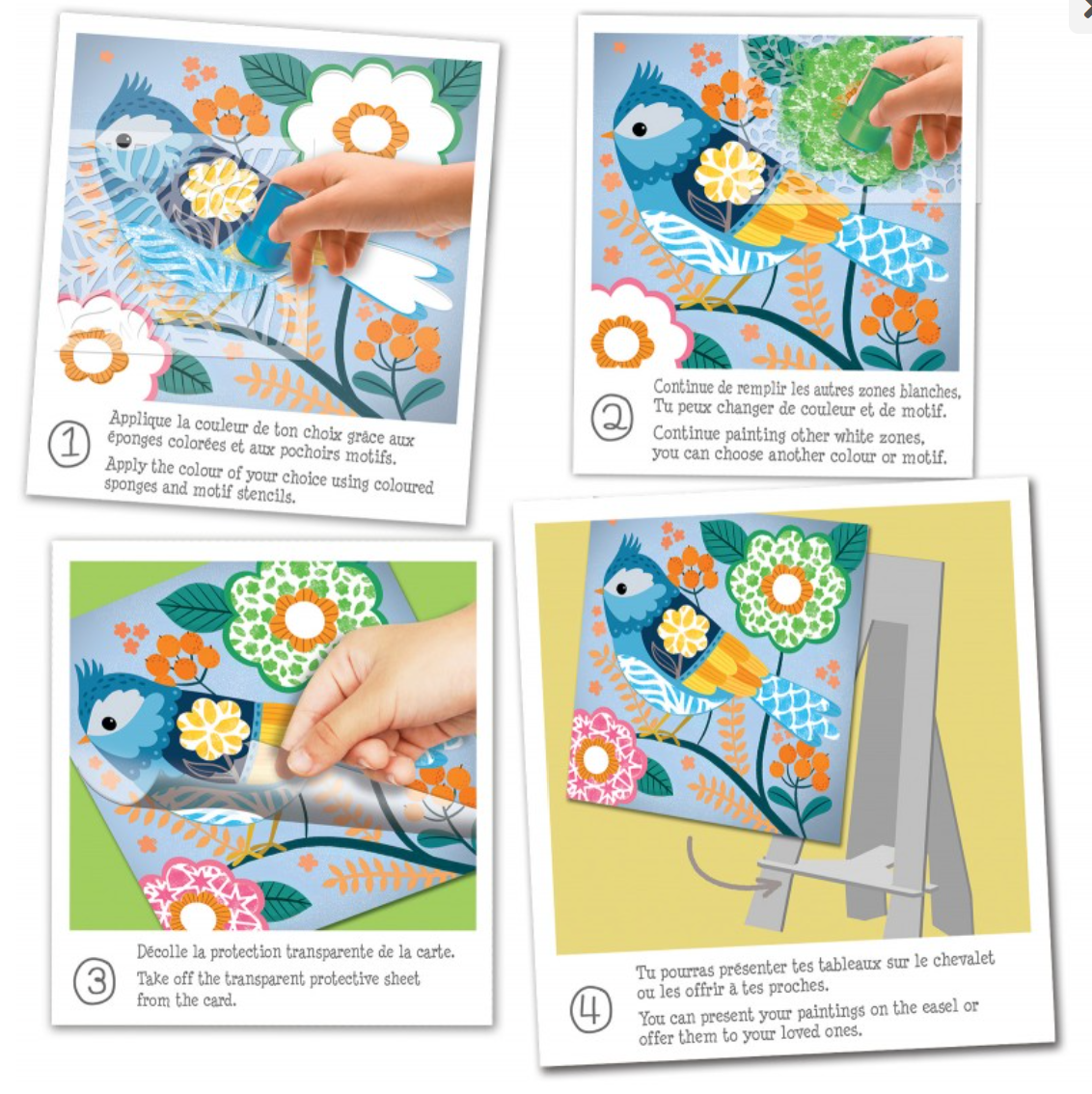 1 Applique la couleur de ton choix grâce aux éponges colorées et aux pochoirs motifs.

Apply the colour of your choice using coloured sponges and motif stencils.

2 Continue de remplir les autres zones blanches. Tu peux changer de couleur et de motif.

Continue painting other white zones, you can choose another colour or motif.

3 Décolle la protection transparente de la carte.

Take off the transparent protective sheet from the card.

4 Tu pourras présenter tes tableaux sur le chevalet ou les offrir à tes proches.

You can present your paintings on the easel or offer them to your loved ones.